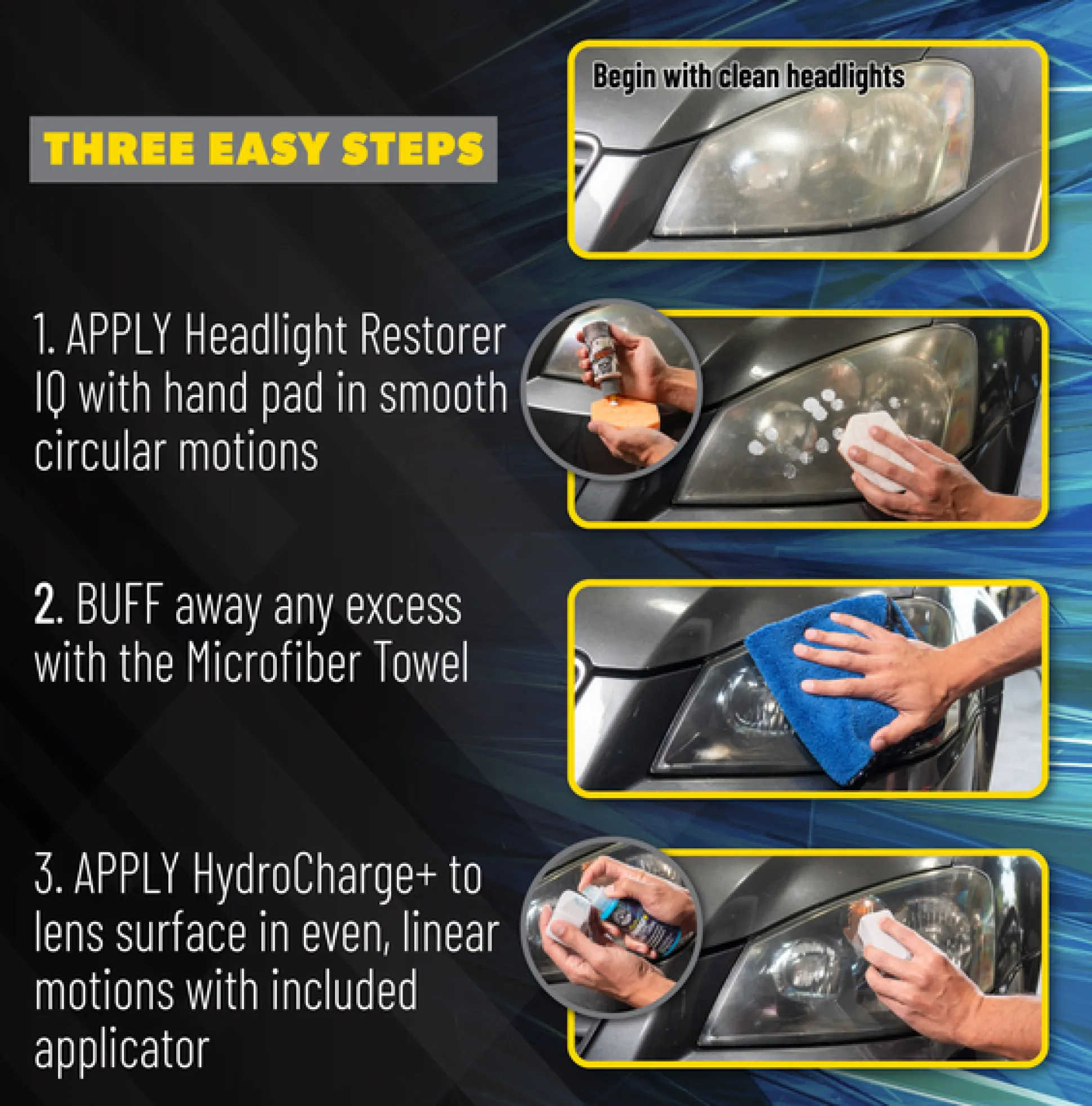 THREE EASY STEPS

Begin with clean headlights

1. APPLY Headlight Restorer IQ with hand pad in smooth circular motions

2. BUFF away any excess with the Microfiber Towel

3. APPLY HydroCharge+ to lens surface in even, linear motions with included applicator